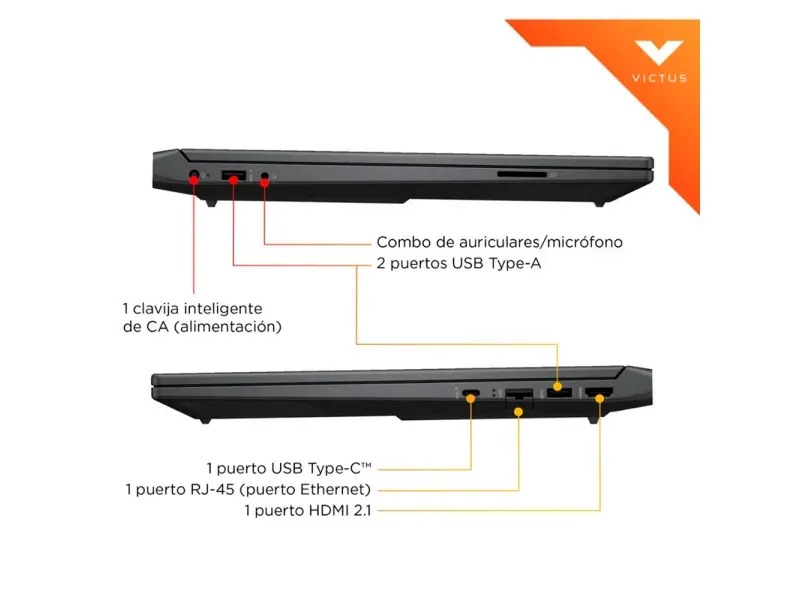 VICTUS

Combo de auriculares/micrófono
2 puertos USB Type-A

1 clavija inteligente de CA (alimentación)

1 puerto USB Type-C™
1 puerto RJ-45 (puerto Ethernet)
1 puerto HDMI 2.1