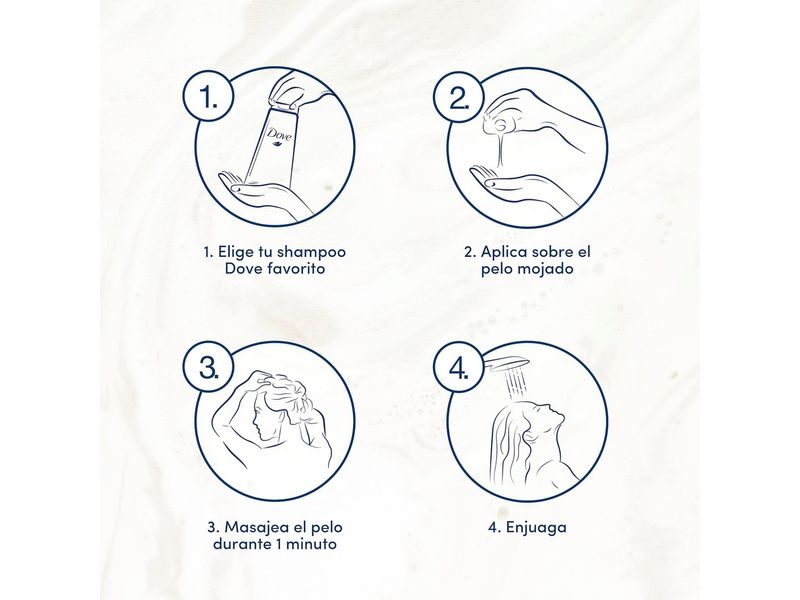 1.

Dove

1. Elige tu shampoo Dove favorito

2.

2. Aplica sobre el pelo mojado

3.

3. Masajea el pelo durante 1 minuto

4.

4. Enjuaga