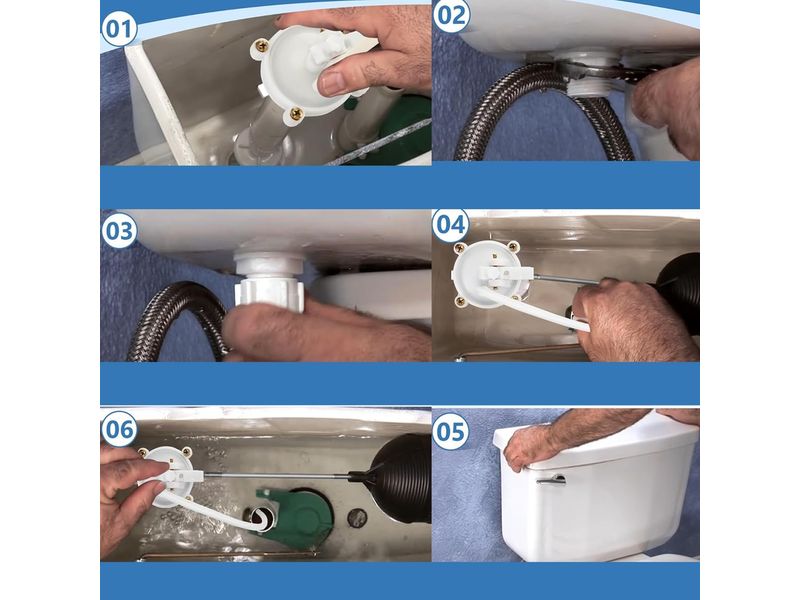 01

02

03

04

06

05