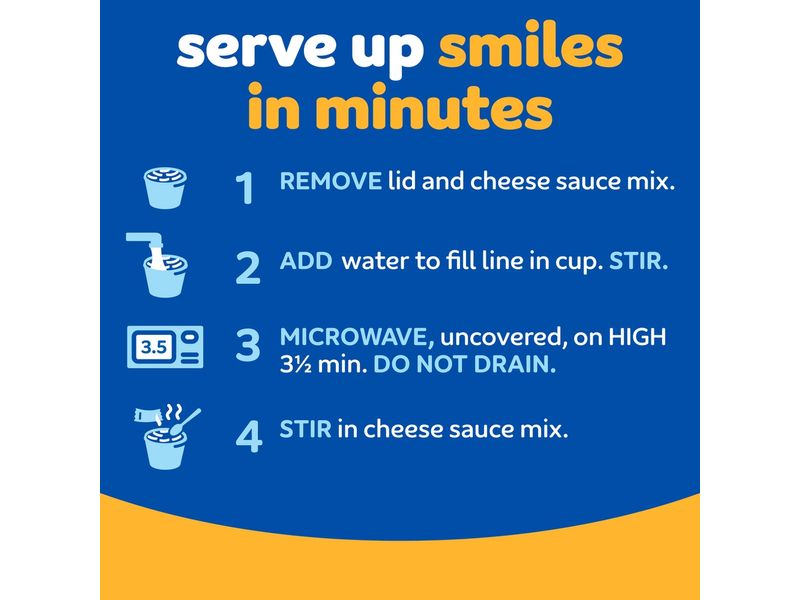 serve up smiles in minutes

1 REMOVE lid and cheese sauce mix.

2 ADD water to fill line in cup. STIR.

3.5

3 MICROWAVE, uncovered, on HIGH 3½ min. DO NOT DRAIN.

4 STIR in cheese sauce mix.