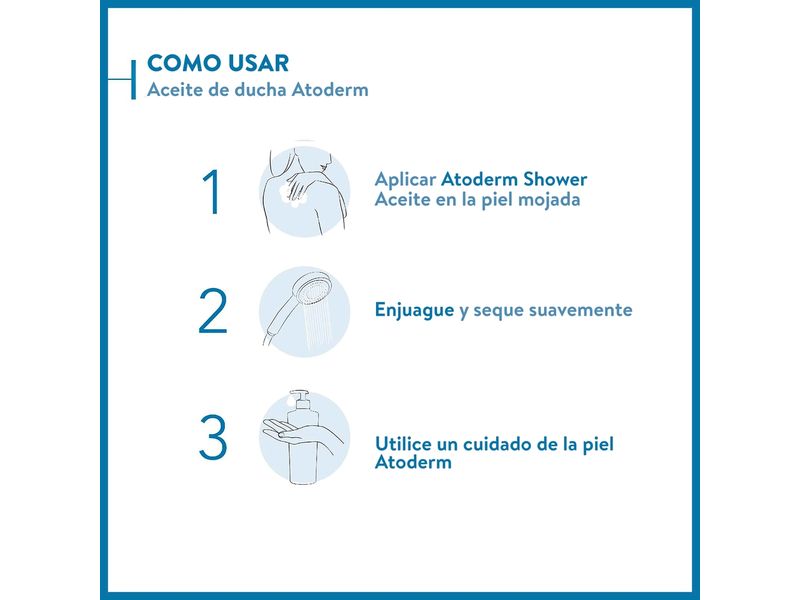 COMO USAR
Aceite de ducha Atoderm

1

Aplicar Atoderm Shower Aceite en la piel mojada

2

Enjuague y seque suavemente

3

Utilice un cuidado de la piel Atoderm