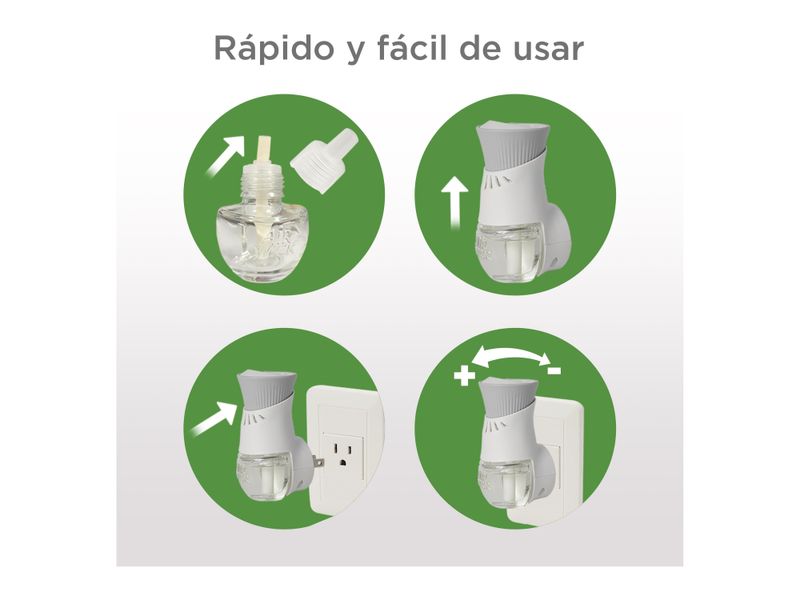 Rápido y fácil de usar

+ -